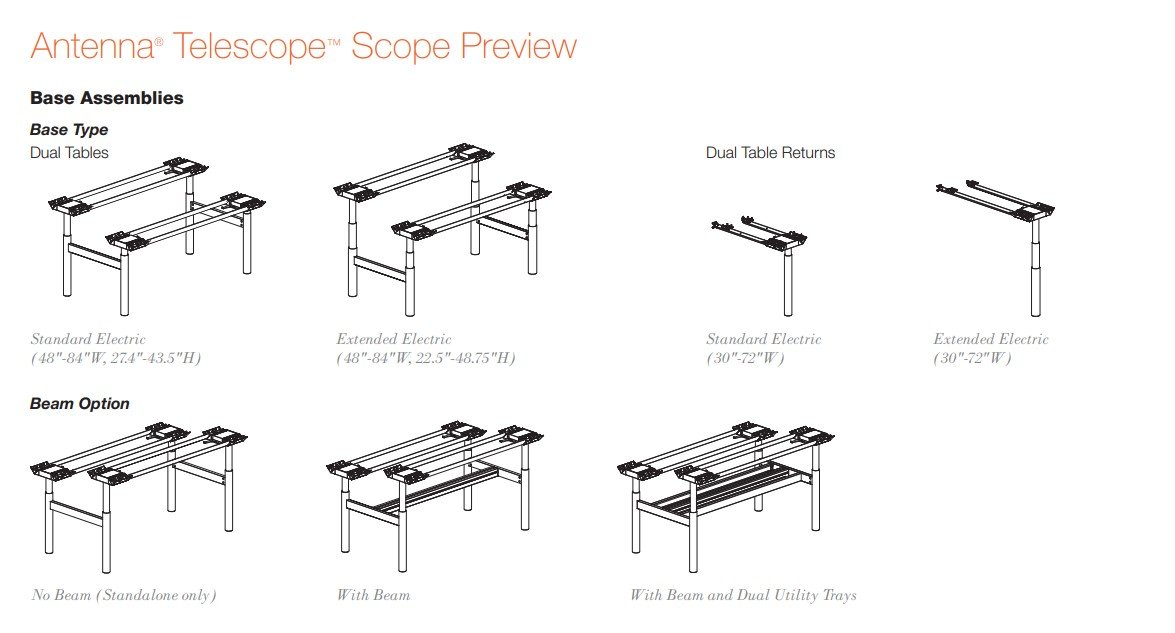 Antenna® Telescope™ Scope Preview

Base Assemblies

Base Type

Dual Tables

Standard Electric
(48"-84"W, 27.4"-43.5"H)

Extended Electric
(48"-84"W, 22.5"-48.75"H)

Dual Table Returns

Standard Electric
(30"-72"W)

Extended Electric
(30"-72"W)

Beam Option

No Beam (Standalone only)

With Beam

With Beam and Dual Utility Trays