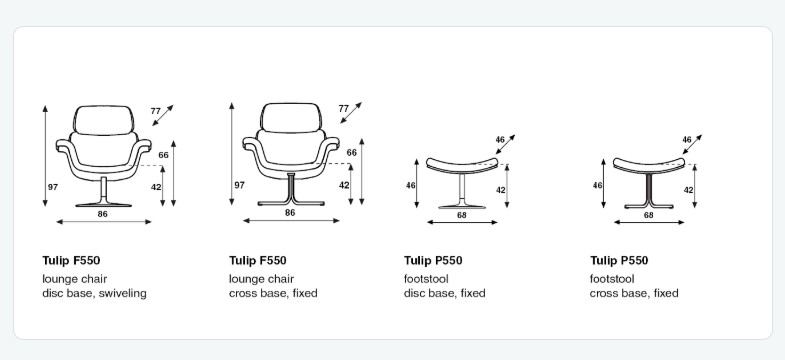 77
66
97
42
86

Tulip F550
lounge chair
disc base, swiveling

77
66
97
42
86

Tulip F550
lounge chair
cross base, fixed

46
46
42
68

Tulip P550
footstool
disc base, fixed

46
46
42
68

Tulip P550
footstool
cross base, fixed